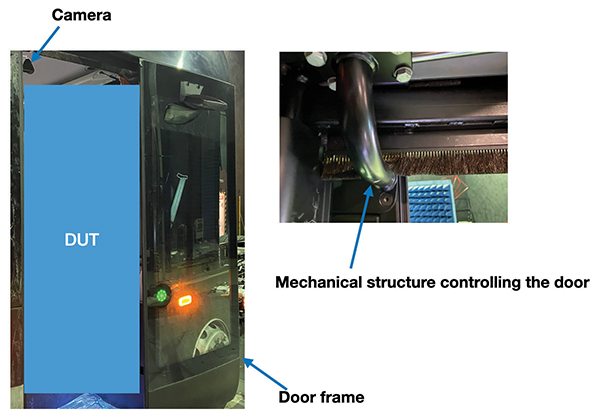 Camera

DUT

Mechanical structure controlling the door

Door frame