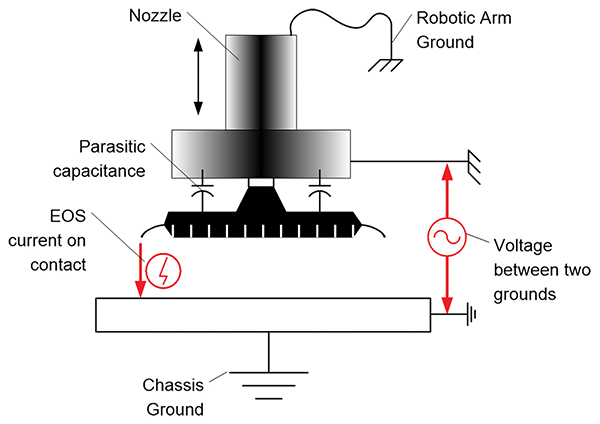 Nozzle

Robotic Arm Ground

Parasitic capacitance

EOS current on contact

Voltage between two grounds

Chassis Ground