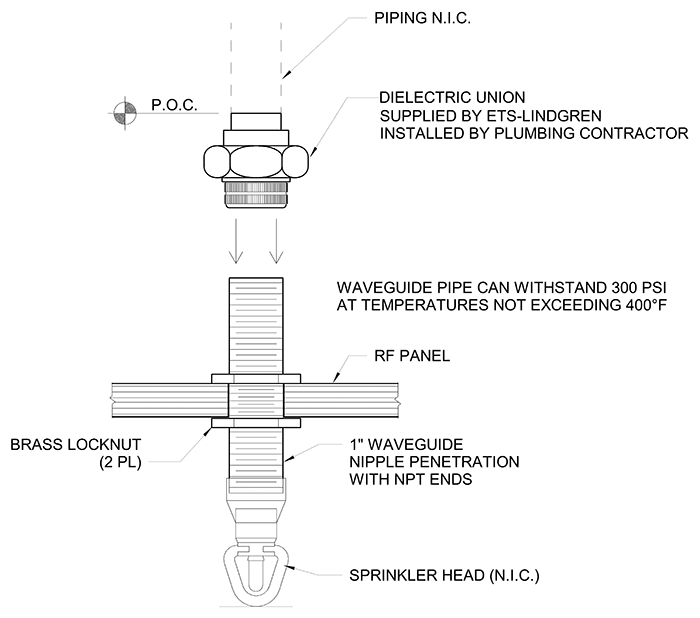 PIPING N.I.C.

P.O.C.

DIELECTRIC UNION
SUPPLIED BY ETS-LINDGREN
INSTALLED BY PLUMBING CONTRACTOR

WAVEGUIDE PIPE CAN WITHSTAND 300 PSI
AT TEMPERATURES NOT EXCEEDING 400°F

RF PANEL

BRASS LOCKNUT
(2 PL)

1" WAVEGUIDE
NIPPLE PENETRATION
WITH NPT ENDS

SPRINKLER HEAD (N.I.C.)