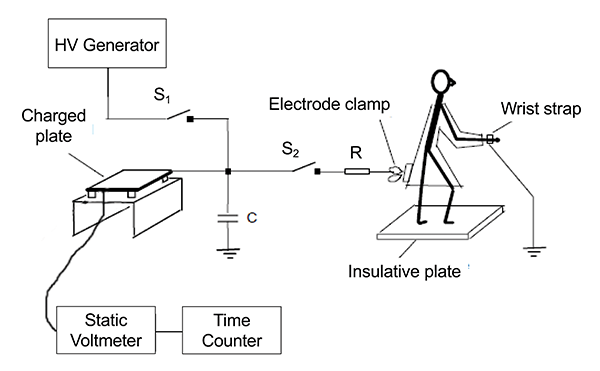 HV Generator

$S_1$

Charged plate

Electrode clamp

Wrist strap

$S_2$

R

C

Insulative plate

Static Voltmeter

Time Counter