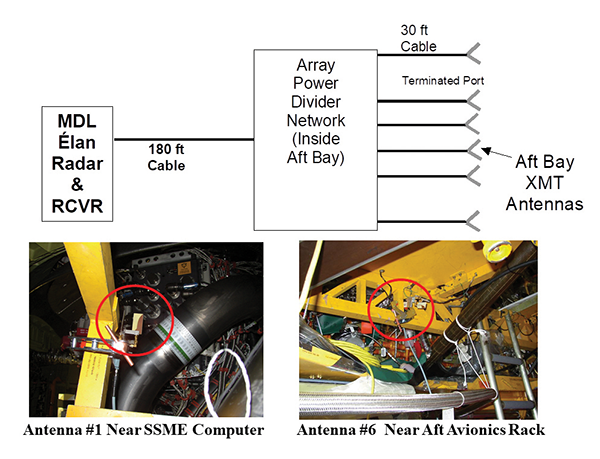 MDL
Élan
Radar
&
RCVR

180 ft
Cable

Array
Power
Divider
Network
(Inside
Aft Bay)

30 ft
Cable

Terminated Port

Aft Bay
XMT
Antennas

Antenna #1 Near SSME Computer

Antenna #6 Near Aft Avionics Rack