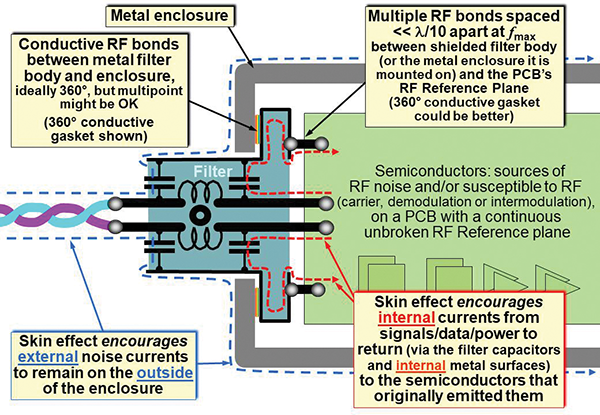 Metal enclosure

Conductive RF bonds between metal filter body and enclosure, ideally 360°, but multipoint might be OK

(360° conductive gasket shown)

Multiple RF bonds spaced << $\lambda/10$ apart at $f_{max}$ between shielded filter body (or the metal enclosure it is mounted on) and the PCB's RF Reference Plane

(360° conductive gasket could be better)

Filter

Semiconductors: sources of RF noise and/or susceptible to RF (carrier, demodulation or intermodulation), on a PCB with a continuous unbroken RF Reference plane

Skin effect encourages external noise currents to remain on the outside of the enclosure

Skin effect encourages internal currents from signals/data/power to return (via the filter capacitors and internal metal surfaces) to the semiconductors that originally emitted them