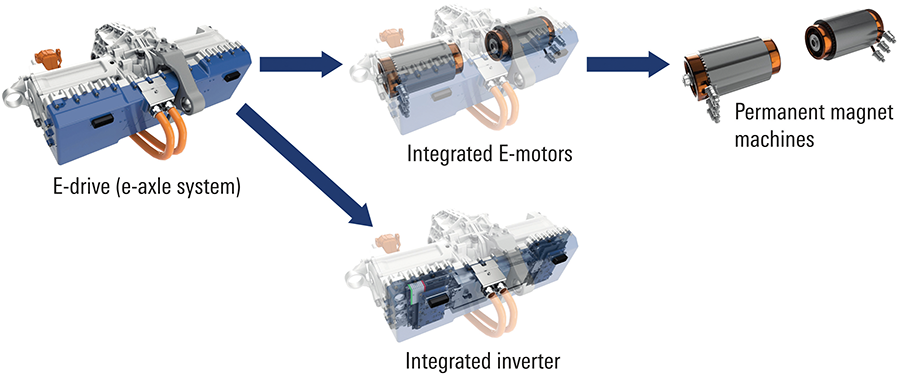 E-drive (e-axle system)

Integrated E-motors

Permanent magnet machines

Integrated inverter