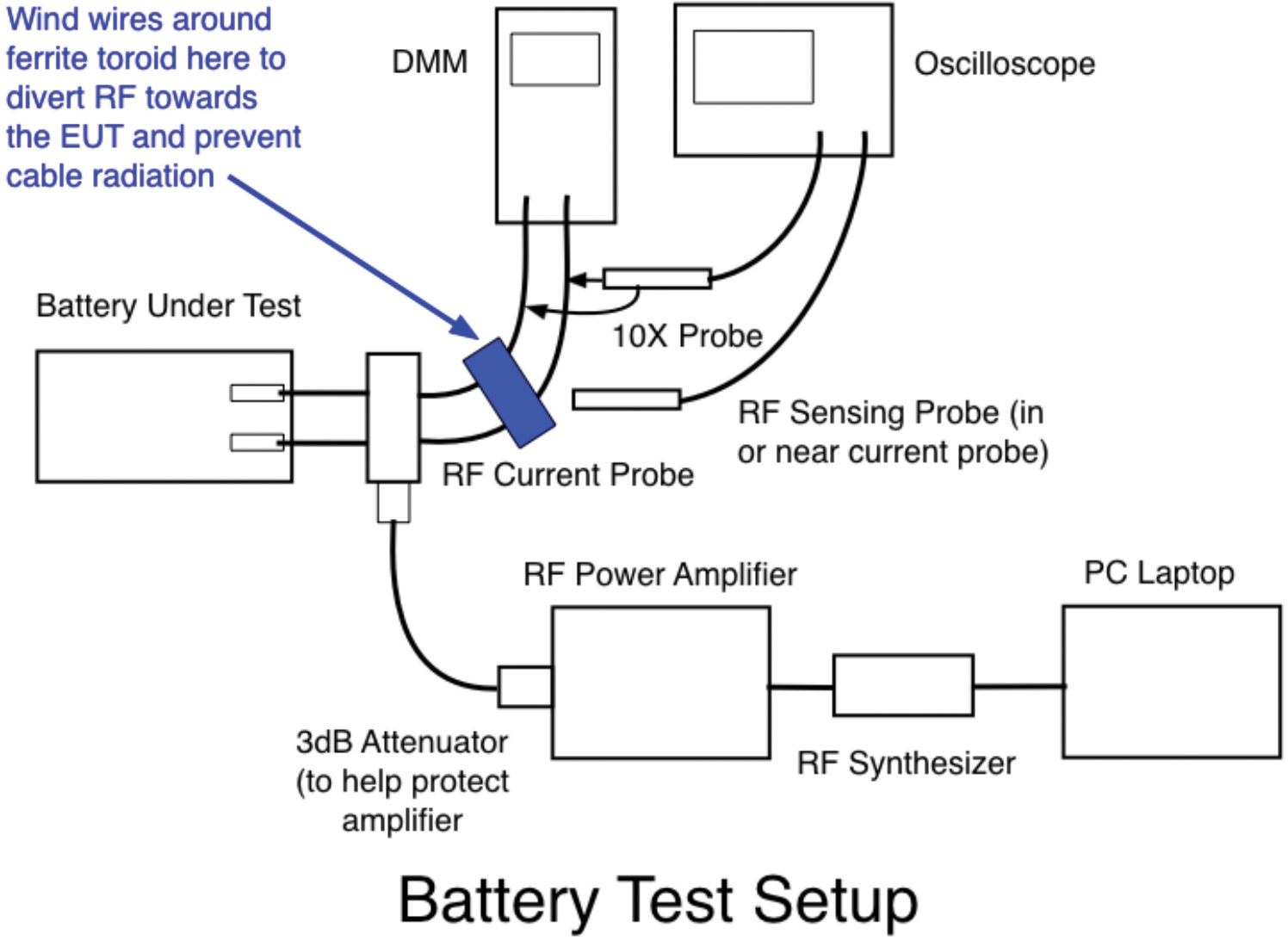 Wind wires around ferrite toroid here to divert RF towards the EUT and prevent cable radiation

DMM

Oscilloscope

Battery Under Test

10X Probe

RF Sensing Probe (in or near current probe)

RF Current Probe

RF Power Amplifier

PC Laptop

3dB Attenuator (to help protect amplifier

RF Synthesizer

Battery Test Setup