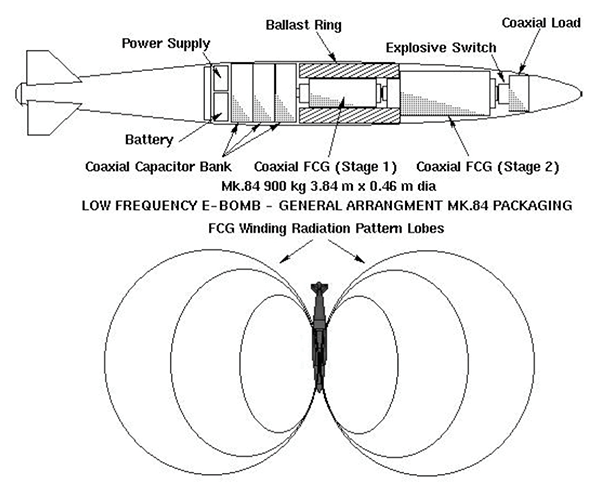 Ballast Ring
Coaxial Load
Power Supply
Explosive Switch
Battery
Coaxial Capacitor Bank
Coaxial FCG (Stage 1)
Coaxial FCG (Stage 2)
Mk.84 900 kg 3.84 m x 0.46 m dia
LOW FREQUENCY E-BOMB - GENERAL ARRANGMENT MK.84 PACKAGING
FCG Winding Radiation Pattern Lobes