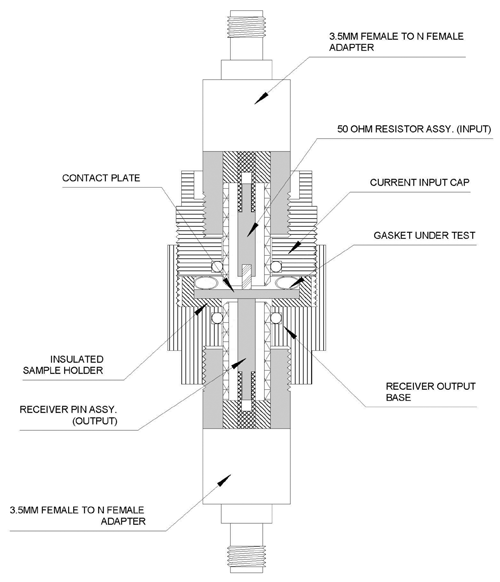 3.5MM FEMALE TO N FEMALE ADAPTER

50 OHM RESISTOR ASSY. (INPUT)

CONTACT PLATE

CURRENT INPUT CAP

GASKET UNDER TEST

INSULATED SAMPLE HOLDER

RECEIVER OUTPUT BASE

RECEIVER PIN ASSY. (OUTPUT)

3.5MM FEMALE TO N FEMALE ADAPTER